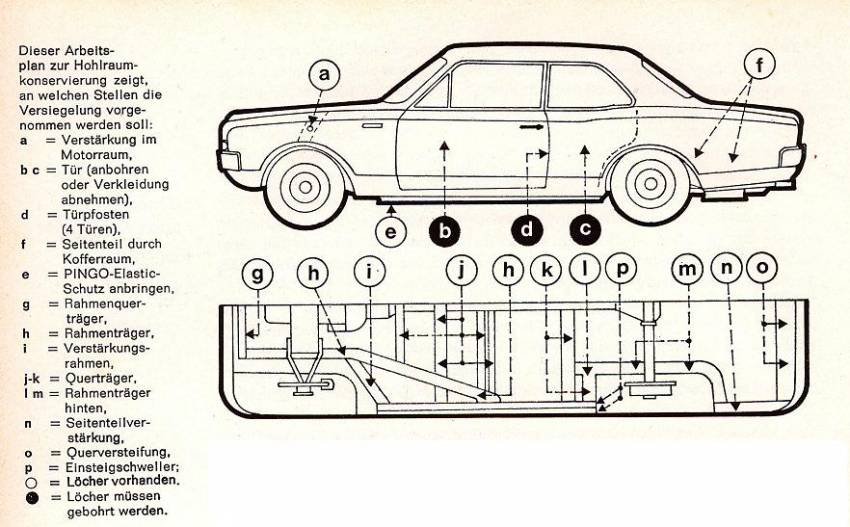 Dieser Arbeitsplan zur Hohlraumkonservierung zeigt, an welchen Stellen die Versiegelung vorgenommen werden soll:
a = Verstärkung im Motorraum,
b c = Tür (anbohren oder Verkleidung abnehmen),
d = Türpfosten (4 Türen),
f = Seitenteil durch Kofferraum,
e = PINGO-Elastic-Schutz anbringen,
g = Rahmenquerträger,
h = Rahmenträger,
i = Verstärkungsrahmen,
j-k = Querträger,
l m = Rahmenträger hinten,
n = Seitenteilverstärkung,
o = Querversteifung,
p = Einsteigschweller;
○ = Löcher vorhanden.
● = Löcher müssen gebohrt werden.

a
f
e
b
d
c
g
h
i
j
h
k
l
p
m
n
o